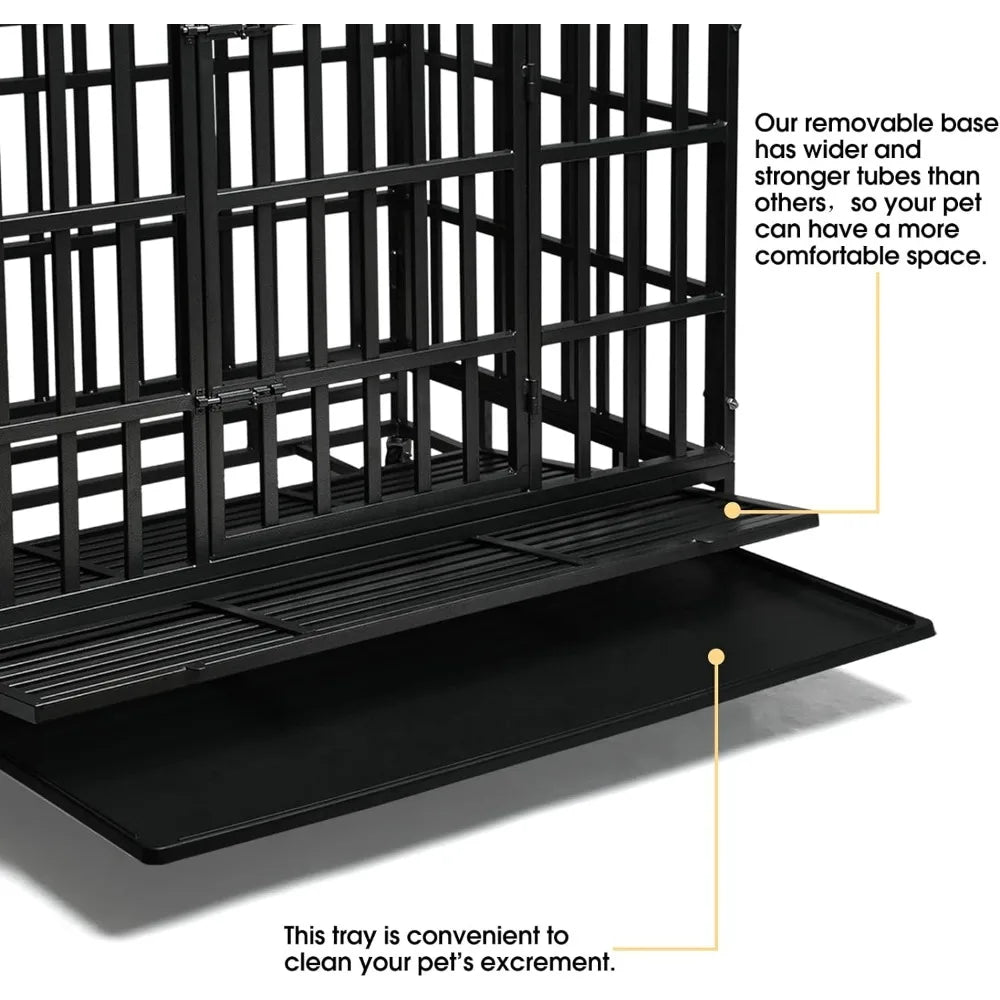 Our removable base has wider and stronger tubes than others，so your pet can have a more comfortable space.

This tray is convenient to clean your pet's excrement.